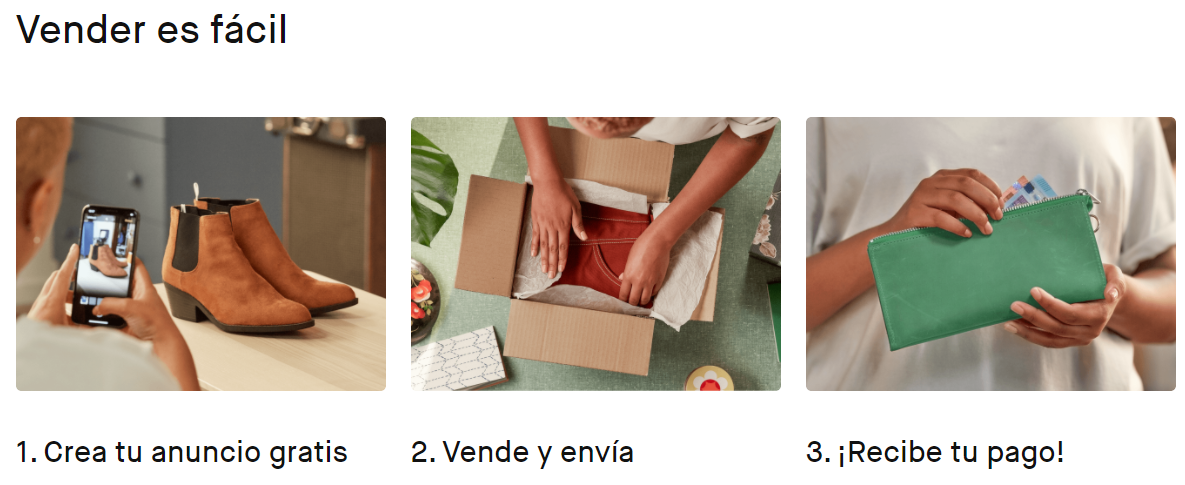 Vender es fácil

1. Crea tu anuncio gratis

2. Vende y envía

3. ¡Recibe tu pago!